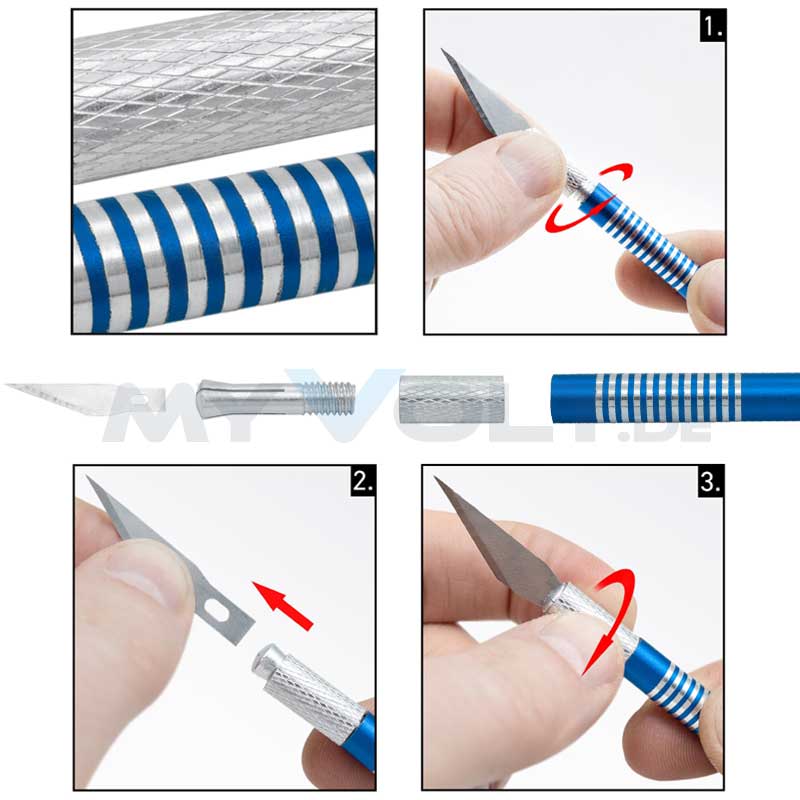 1.

MYVOLT.DE

2.

3.